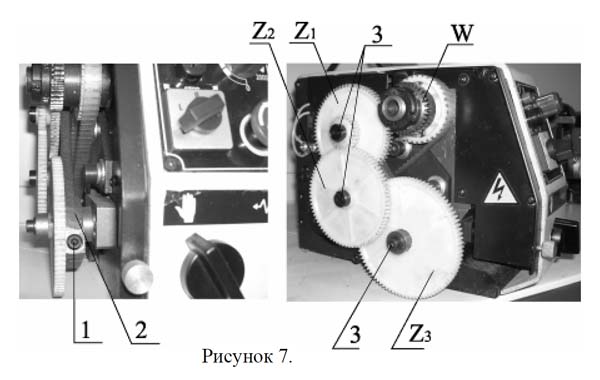 $Z_2$ $Z_1$ 3 W

1 2 3 $Z_3$

Рисунок 7.